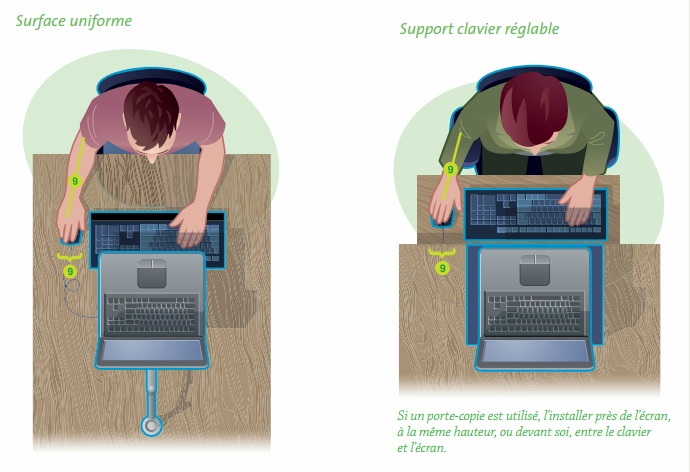 Surface uniforme

9

9

Support clavier réglable

9

9

Si un porte-copie est utilisé, l'installer près de l'écran, à la même hauteur, ou devant soi, entre le clavier et l'écran.